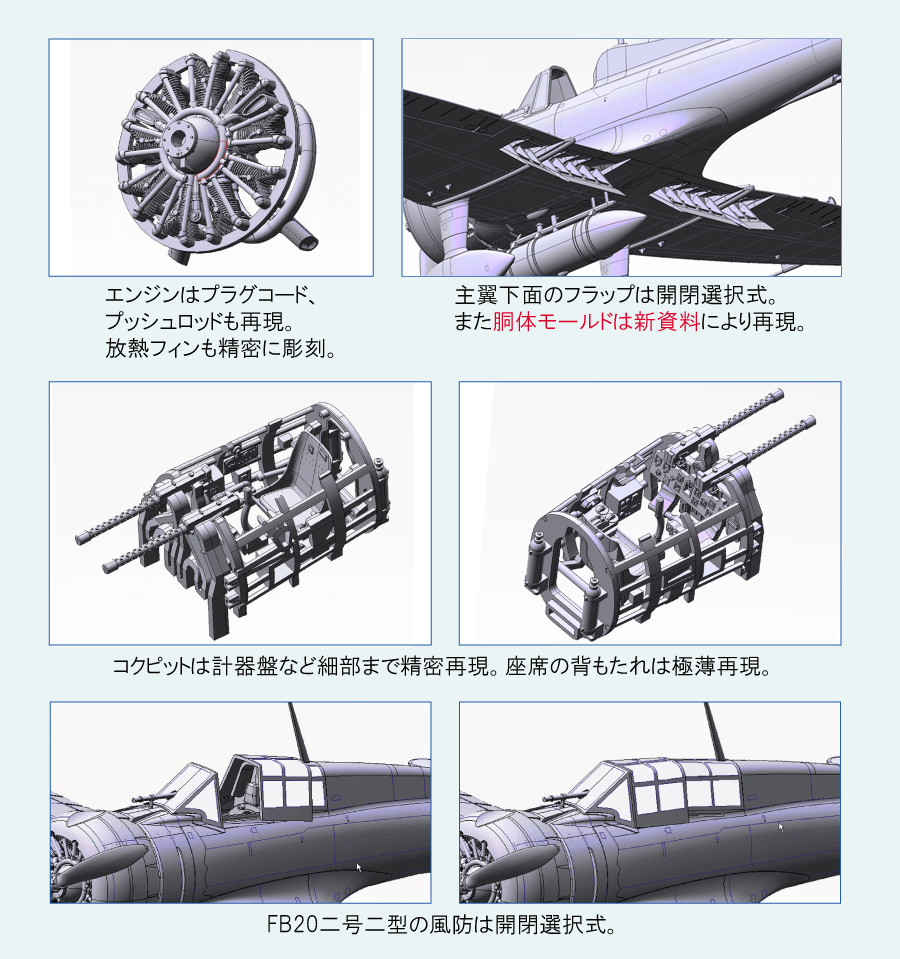 エンジンはプラグコード、
プッシュロッドも再現。
放熱フィンも精密に彫刻。

主翼下面のフラップは開閉選択式。
また胴体モールドは新資料により再現。

コクピットは計器盤など細部まで精密再現。座席の背もたれは極薄再現。

FB20二号二型の風防は開閉選択式。